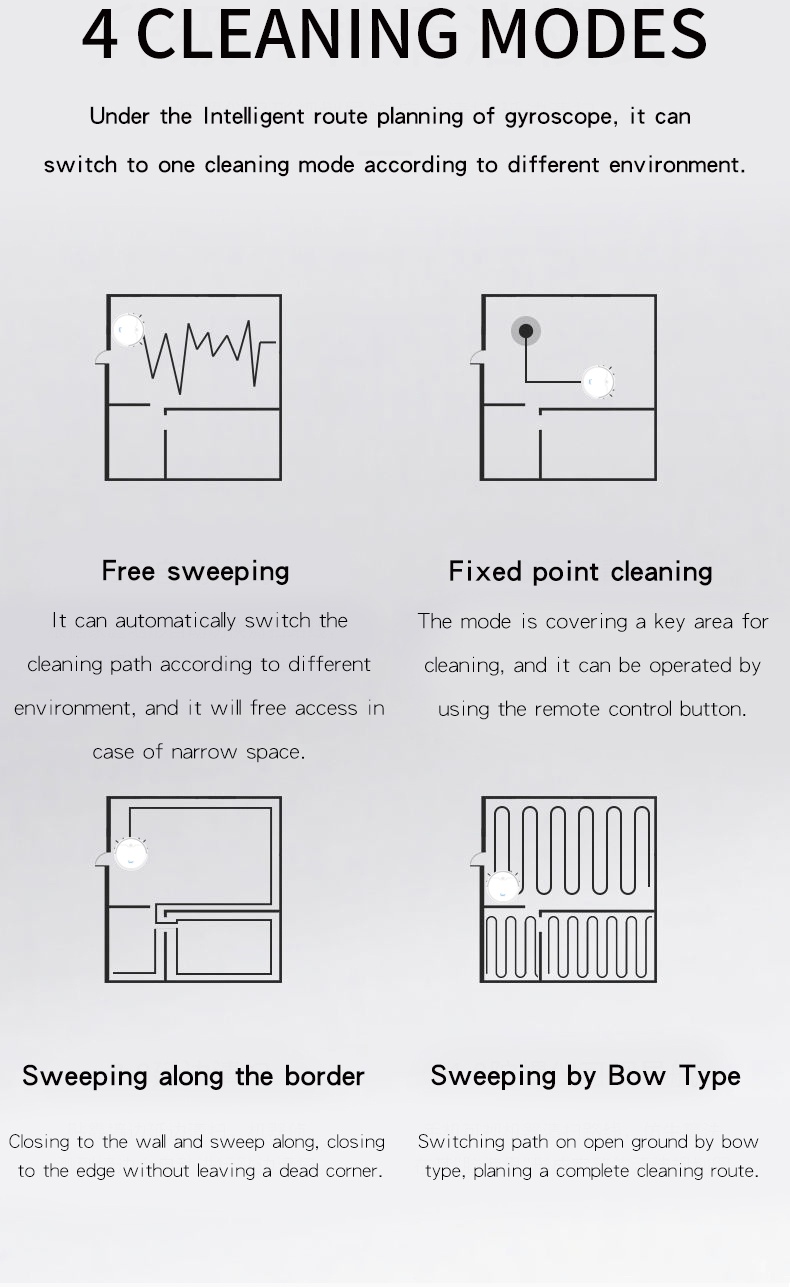 4 CLEANING MODES

Under the Intelligent route planning of gyroscope, it can switch to one cleaning mode according to different environment.

Free sweeping

It can automatically switch the cleaning path according to different environment, and it will free access in case of narrow space.

Fixed point cleaning

The mode is covering a key area for cleaning, and it can be operated by using the remote control button.

Sweeping along the border

Closing to the wall and sweep along, closing to the edge without leaving a dead corner.

Sweeping by Bow Type

Switching path on open ground by bow type, planing a complete cleaning route.